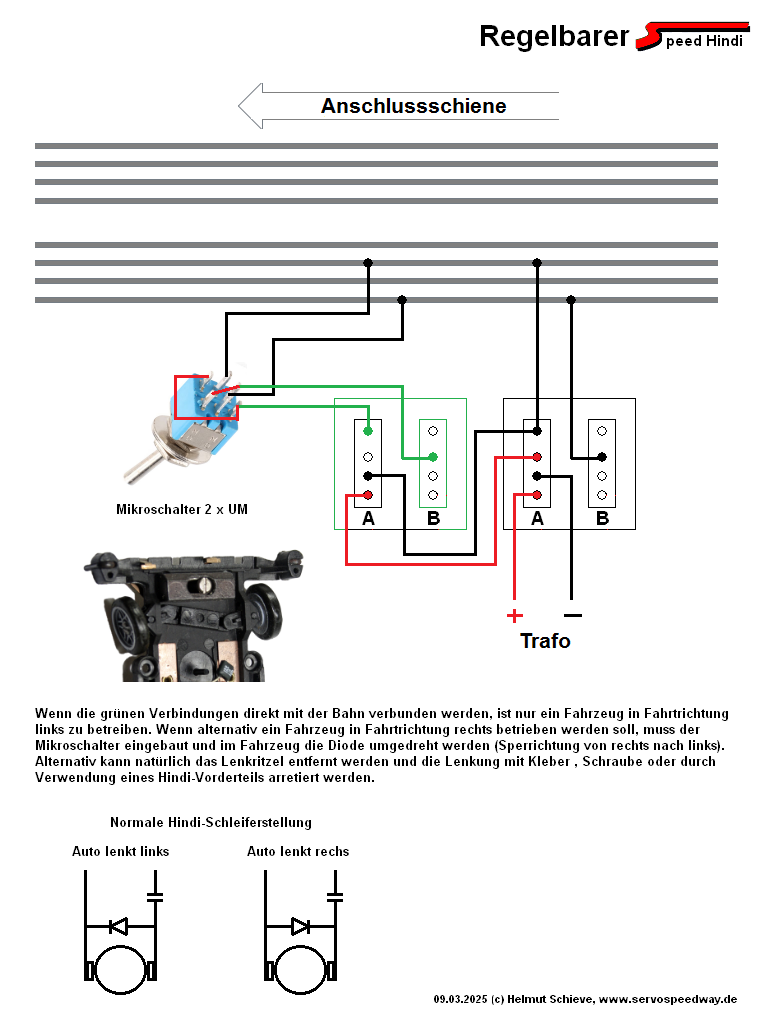 Regelbarer Speed Hindi

Anschlussschiene

Mikroschalter 2 x UM

A B A B

+ −
Trafo

Wenn die grünen Verbindungen direkt mit der Bahn verbunden werden, ist nur ein Fahrzeug in Fahrtrichtung links zu betreiben. Wenn alternativ ein Fahrzeug in Fahrtrichtung rechts betrieben werden soll, muss der Mikroschalter eingebaut und im Fahrzeug die Diode umgedreht werden (Sperrichtung von rechts nach links). Alternativ kann natürlich das Lenkritzel entfernt werden und die Lenkung mit Kleber , Schraube oder durch Verwendung eines Hindi-Vorderteils arretiert werden.

Normale Hindi-Schleiferstellung

Auto lenkt links

Auto lenkt rechs

09.03.2025 (c) Helmut Schieve, www.servospeedway.de